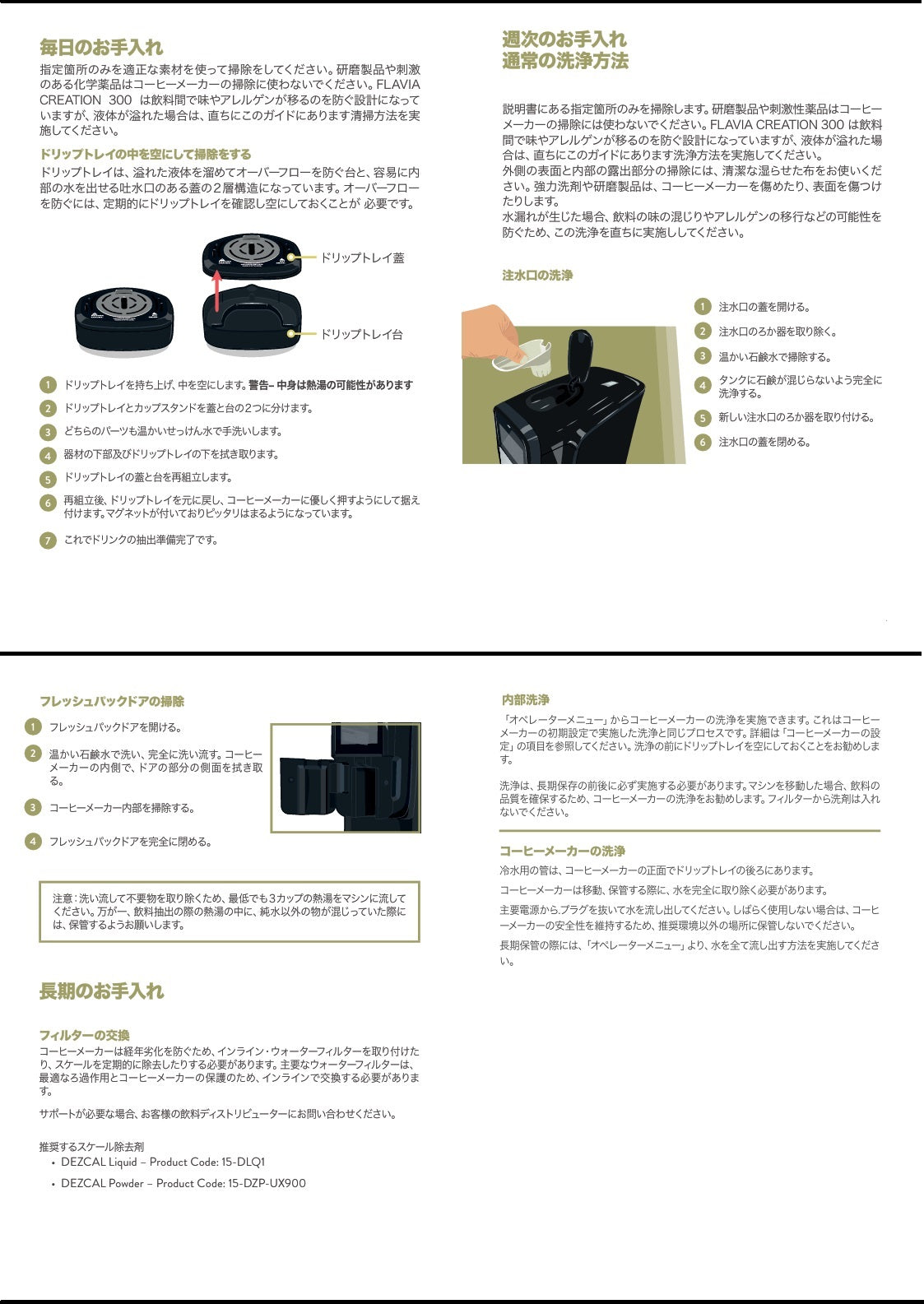 毎日のお手入れ

指定箇所のみを適正な素材を使って掃除をしてください。研磨製品や刺激のある化学薬品はコーヒーメーカーの掃除に使わないでください。FLAVIA CREATION 300 は飲料間で味やアレルゲンが移るのを防ぐ設計になっていますが、液体が溢れた場合は、直ちにこのガイドにあります清掃方法を実施してください。

ドリップトレイの中を空にして掃除をする

ドリップトレイは、溢れた液体を溜めてオーバーフローを防ぐ台と、容易に内部の水を出せる吐水口のある蓋の２層構造になっています。オーバーフローを防ぐには、定期的にドリップトレイを確認し空にしておくことが 必要です。

ドリップトレイ蓋

ドリップトレイ台

1 ドリップトレイを持ち上げ、中を空にします。警告– 中身は熱湯の可能性があります

2 ドリップトレイとカップスタンドを蓋と台の2つに分けます。

3 どちらのパーツも温かいせっけん水で手洗いします。

4 器材の下部及びドリップトレイの下を拭き取ります。

5 ドリップトレイの蓋と台を再組立します。

6 再組立後、ドリップトレイを元に戻し、コーヒーメーカーに優しく押すようにして据え付けます。マグネットが付いておりピッタリはまるようになっています。

7 これでドリンクの抽出準備完了です。

週次のお手入れ
通常の洗浄方法

説明書にある指定箇所のみを掃除します。研磨製品や刺激性薬品はコーヒーメーカーの掃除には使わないでください。FLAVIA CREATION 300 は飲料間で味やアレルゲンが移るのを防ぐ設計になっていますが、液体が溢れた場合は、直ちにこのガイドにあります洗浄方法を実施してください。
外側の表面と内部の露出部分の掃除には、清潔な湿らせた布をお使いください。強力洗剤や研磨製品は、コーヒーメーカーを傷めたり、表面を傷つけたりします。
水漏れが生じた場合、飲料の味の混じりやアレルゲンの移行などの可能性を防ぐため、この洗浄を直ちに実施ししてください。

注水口の洗浄

1 注水口の蓋を開ける。

2 注水口のろか器を取り除く。

3 温かい石鹸水で掃除する。

4 タンクに石鹸が混じらないよう完全に洗浄する。

5 新しい注水口のろか器を取り付ける。

6 注水口の蓋を閉める。

フレッシュパックドアの掃除

1 フレッシュパックドアを開ける。

2 温かい石鹸水で洗い、完全に洗い流す。コーヒーメーカーの内側で、ドアの部分の側面を拭き取る。

3 コーヒーメーカー内部を掃除する。

4 フレッシュパックドアを完全に閉める。

注意：洗い流して不要物を取り除くため、最低でも3カップの熱湯をマシンに流してください。万が一、飲料抽出の際の熱湯の中に、純水以外の物が混じっていた際には、保管するようお願いします。

長期のお手入れ

フィルターの交換

コーヒーメーカーは経年劣化を防ぐため、インライン・ウォーターフィルターを取り付けたり、スケールを定期的に除去したりする必要があります。主要なウォーターフィルターは、最適なろ過作用とコーヒーメーカーの保護のため、インラインで交換する必要があります。

サポートが必要な場合、お客様の飲料ディストリビューターにお問い合わせください。

推奨するスケール除去剤
• DEZCAL Liquid – Product Code: 15-DLQ1
• DEZCAL Powder – Product Code: 15-DZP-UX900

内部洗浄

「オペレーターメニュー」からコーヒーメーカーの洗浄を実施できます。これはコーヒーメーカーの初期設定で実施した洗浄と同じプロセスです。詳細は「コーヒーメーカーの設定」の項目を参照してください。洗浄の前にドリップトレイを空にしておくことをお勧めします。

洗浄は、長期保存の前後に必ず実施する必要があります。マシンを移動した場合、飲料の品質を確保するため、コーヒーメーカーの洗浄をお勧めします。フィルターから洗剤は入れないでください。

コーヒーメーカーの洗浄

冷水用の管は、コーヒーメーカーの正面でドリップトレイの後ろにあります。

コーヒーメーカーは移動、保管する際に、水を完全に取り除く必要があります。

主要電源から.プラグを抜いて水を流し出してください。しばらく使用しない場合は、コーヒーメーカーの安全性を維持するため、推奨環境以外の場所に保管しないでください。

長期保管の際には、「オペレーターメニュー」より、水を全て流し出す方法を実施してください。